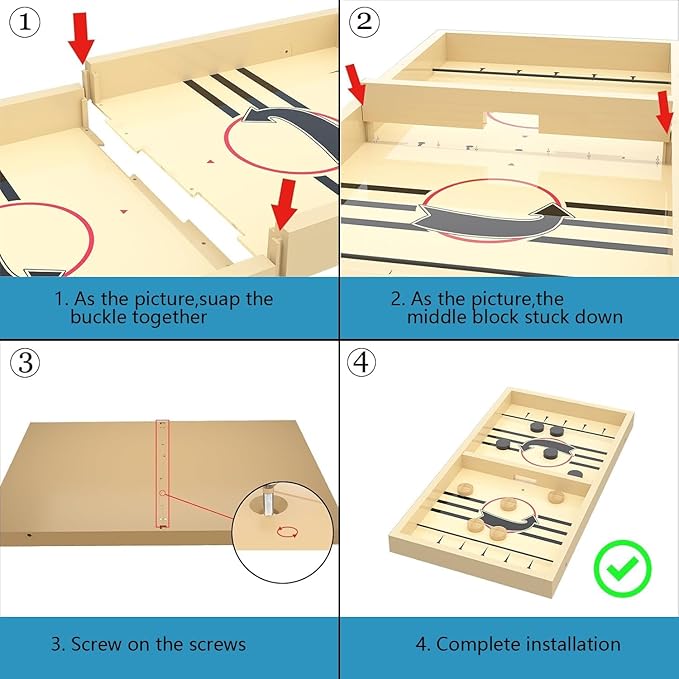 ①

1. As the picture,suap the buckle together

②

2. As the picture,the middle block stuck down

③

3. Screw on the screws

④

4. Complete installation