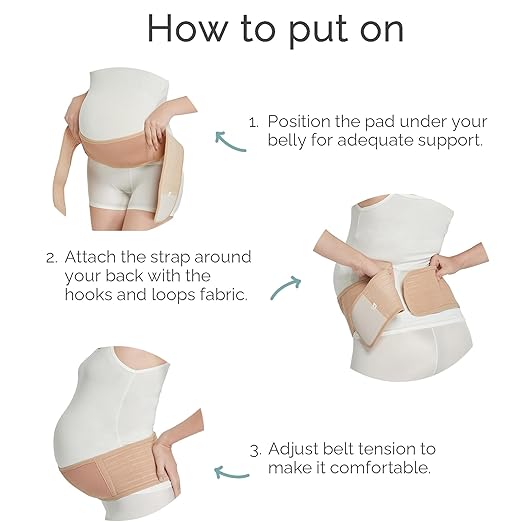 How to put on

1. Position the pad under your belly for adequate support.

2. Attach the strap around your back with the hooks and loops fabric.

3. Adjust belt tension to make it comfortable.