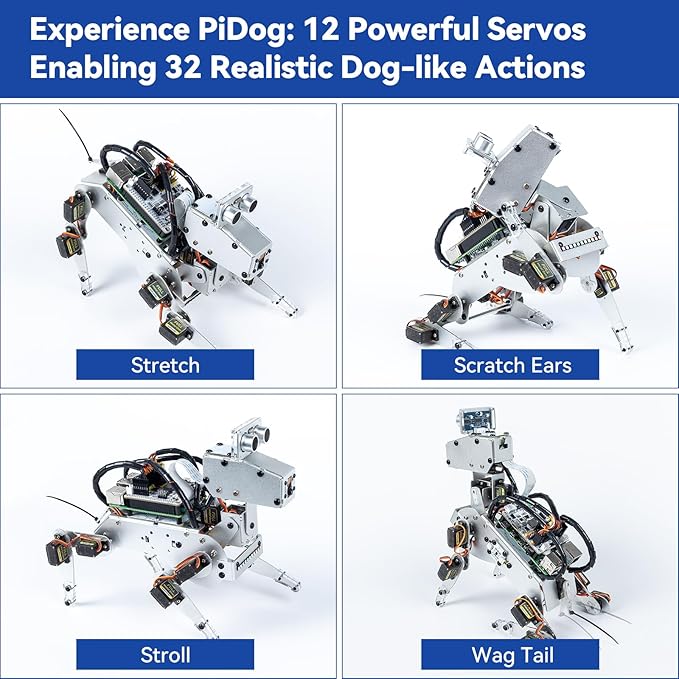 Experience PiDog: 12 Powerful Servos Enabling 32 Realistic Dog-like Actions

Stretch

Scratch Ears

Stroll

Wag Tail