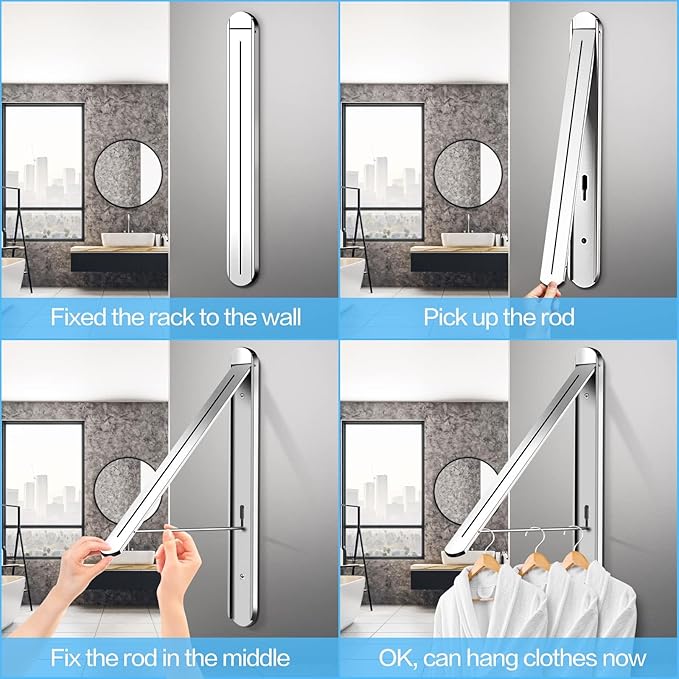 Fixed the rack to the wall

Pick up the rod

Fix the rod in the middle

OK, can hang clothes now