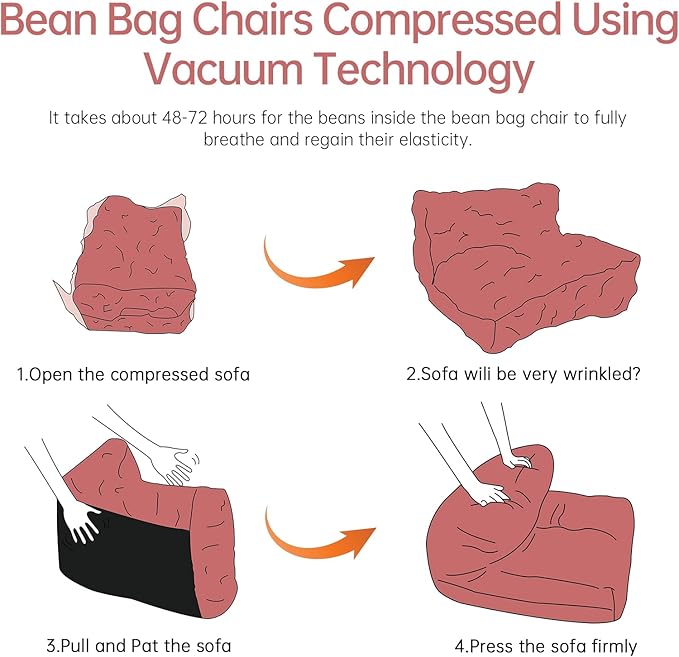 Bean Bag Chairs Compressed Using Vacuum Technology

It takes about 48-72 hours for the beans inside the bean bag chair to fully breathe and regain their elasticity.

1.Open the compressed sofa

2.Sofa wili be very wrinkled?

3.Pull and Pat the sofa

4.Press the sofa firmly