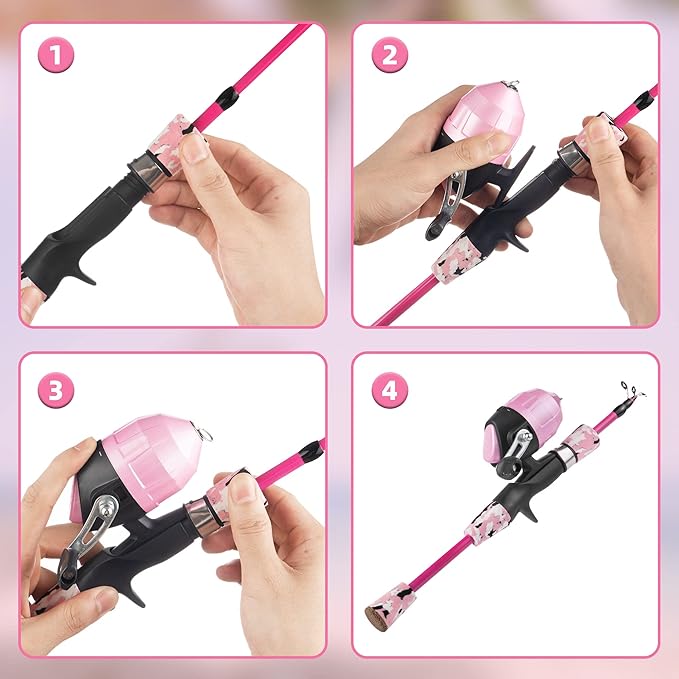 1

2

3

4