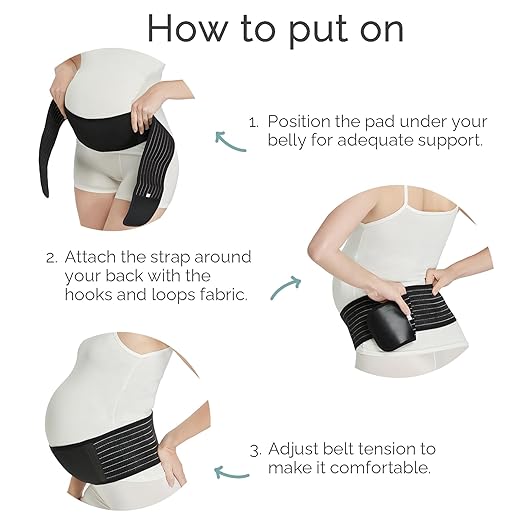 How to put on

1. Position the pad under your belly for adequate support.

2. Attach the strap around your back with the hooks and loops fabric.

3. Adjust belt tension to make it comfortable.