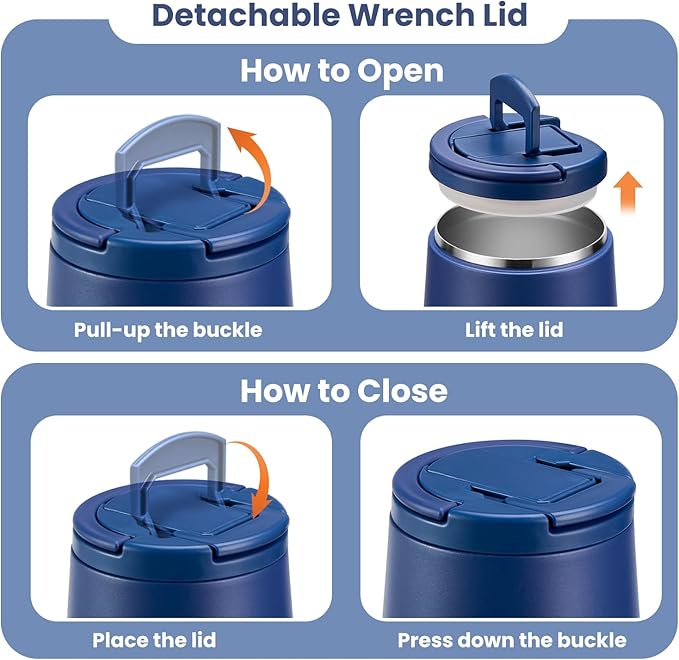 Detachable Wrench Lid

How to Open

Pull-up the buckle

Lift the lid

How to Close

Place the lid

Press down the buckle