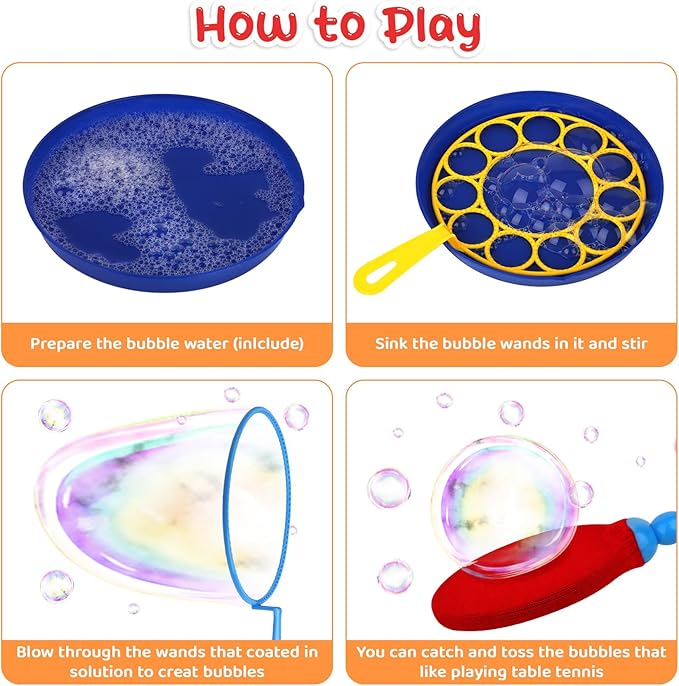 How to Play

Prepare the bubble water (inlclude)

Sink the bubble wands in it and stir

Blow through the wands that coated in solution to creat bubbles

You can catch and toss the bubbles that like playing table tennis