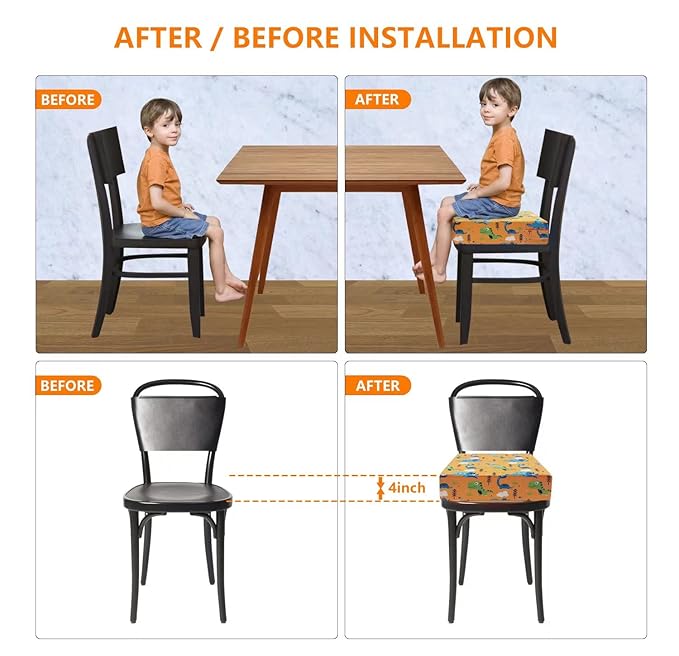 AFTER / BEFORE INSTALLATION

BEFORE

AFTER

BEFORE

AFTER

4inch