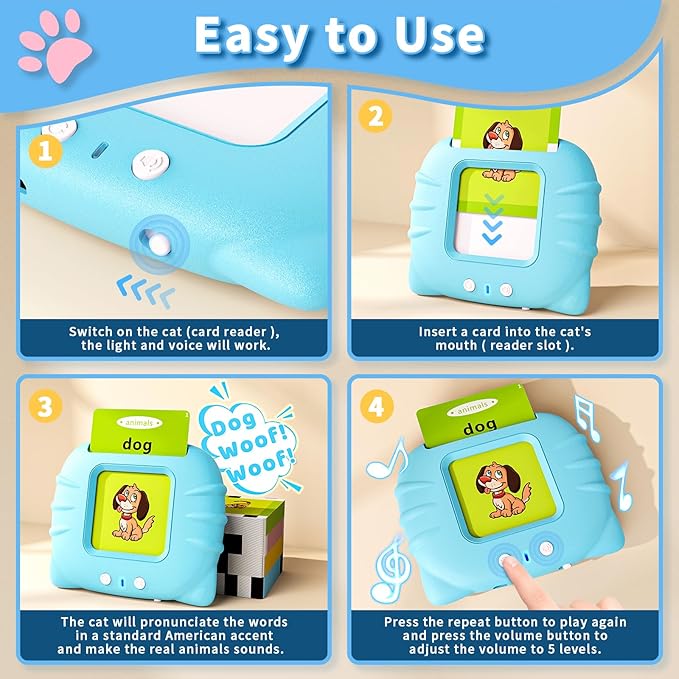 Easy to Use

1

Switch on the cat (card reader ), the light and voice will work.

2

Insert a card into the cat's mouth ( reader slot ).

3

animals

dog

Dog Woof! Woof!

The cat will pronunciate the words in a standard American accent and make the real animals sounds.

4

animals

dog

Press the repeat button to play again and press the volume button to adjust the volume to 5 levels.