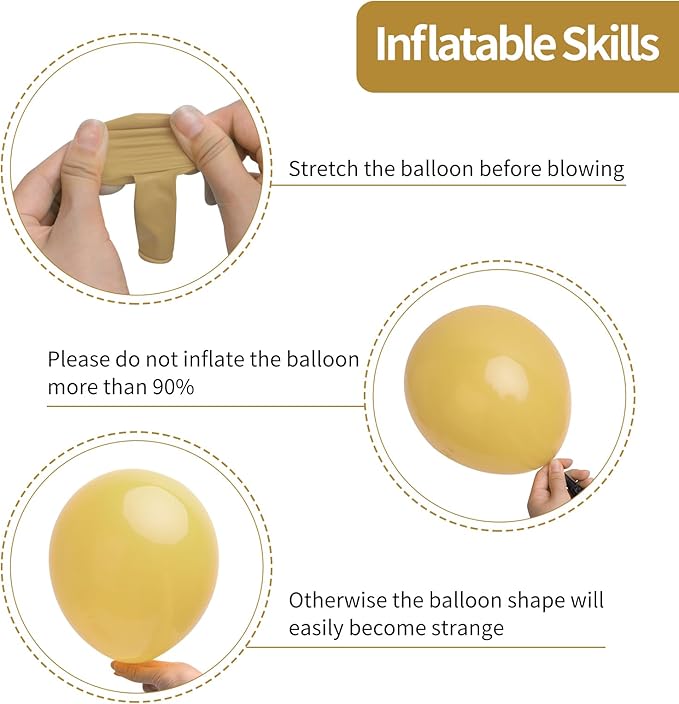 Inflatable Skills

Stretch the balloon before blowing

Please do not inflate the balloon more than 90%

Otherwise the balloon shape will easily become strange