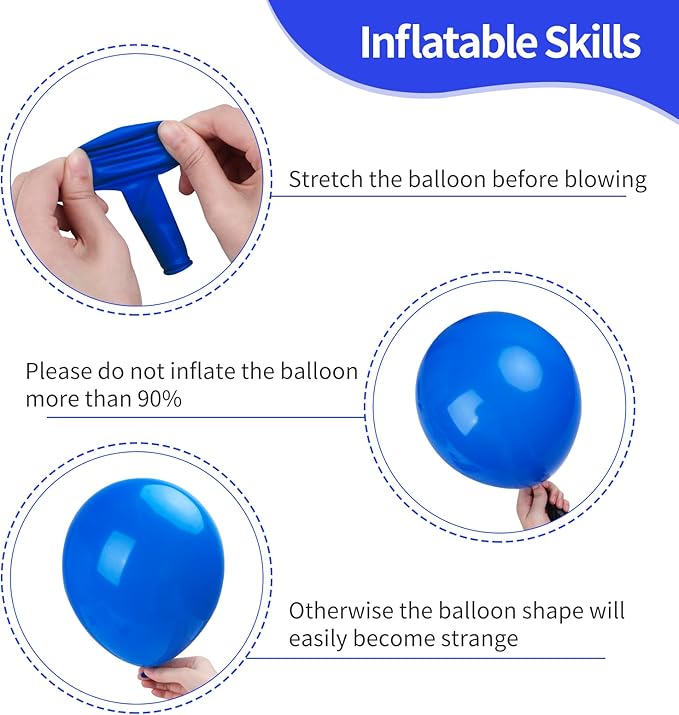 Inflatable Skills

Stretch the balloon before blowing

Please do not inflate the balloon more than 90%

Otherwise the balloon shape will easily become strange