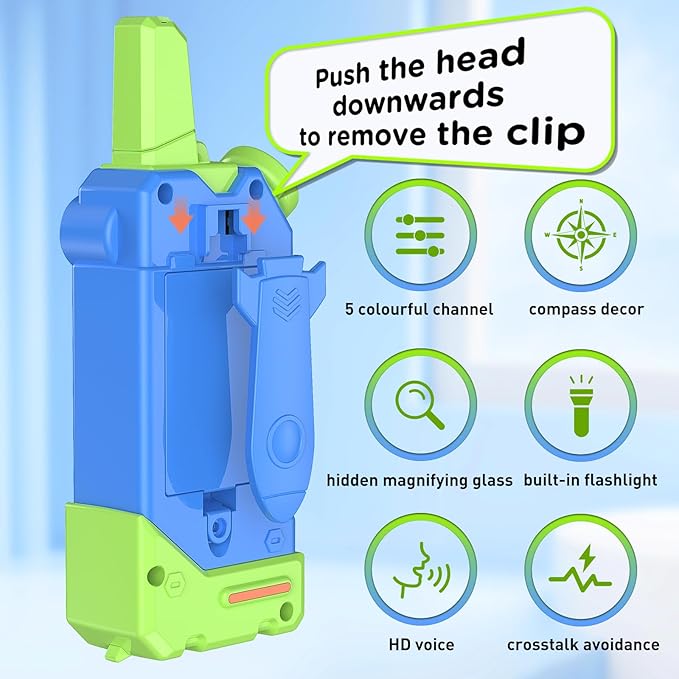 Push the head downwards to remove the clip

N
W
E
S

5 colourful channel

compass decor

hidden magnifying glass

built-in flashlight

HD voice

crosstalk avoidance