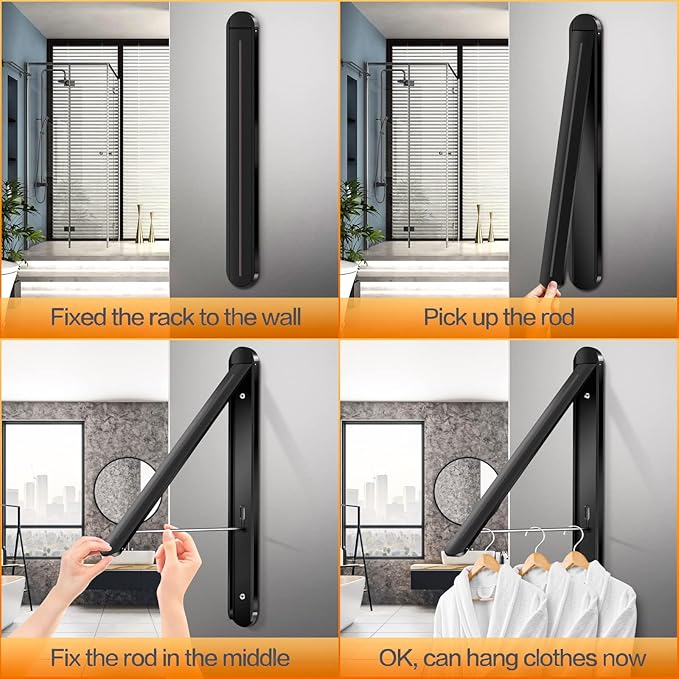 Fixed the rack to the wall

Pick up the rod

Fix the rod in the middle

OK, can hang clothes now