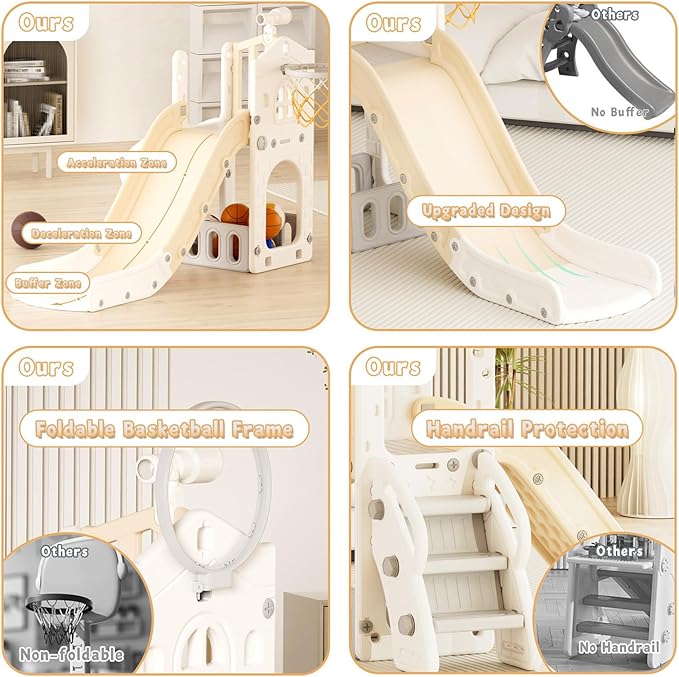 Ours

Acceleration Zone

Deceleration Zone

Buffer Zone

Ours

Others

No Buffer

Upgraded Design

Ours

Foldable Basketball Frame

Others

Non-foldable

Ours

Handrail Protection

Others

No Handrail