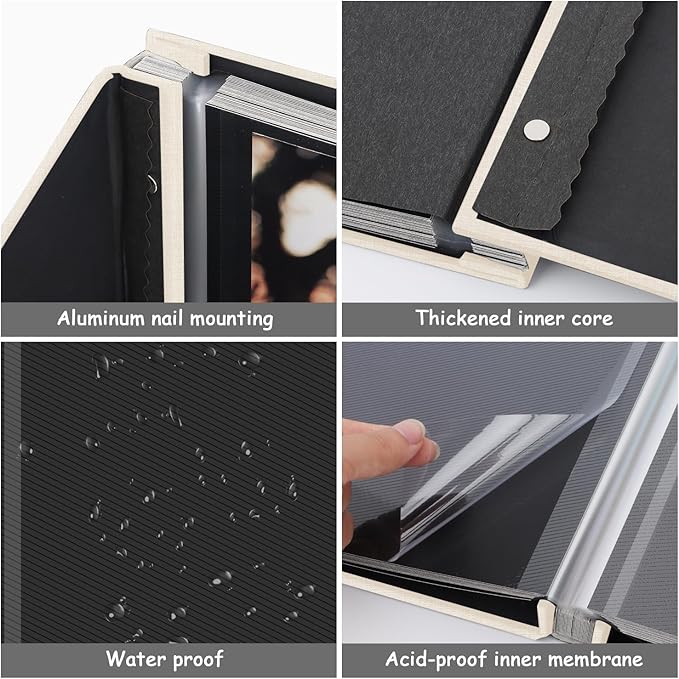 Aluminum nail mounting

Thickened inner core

Water proof

Acid-proof inner membrane