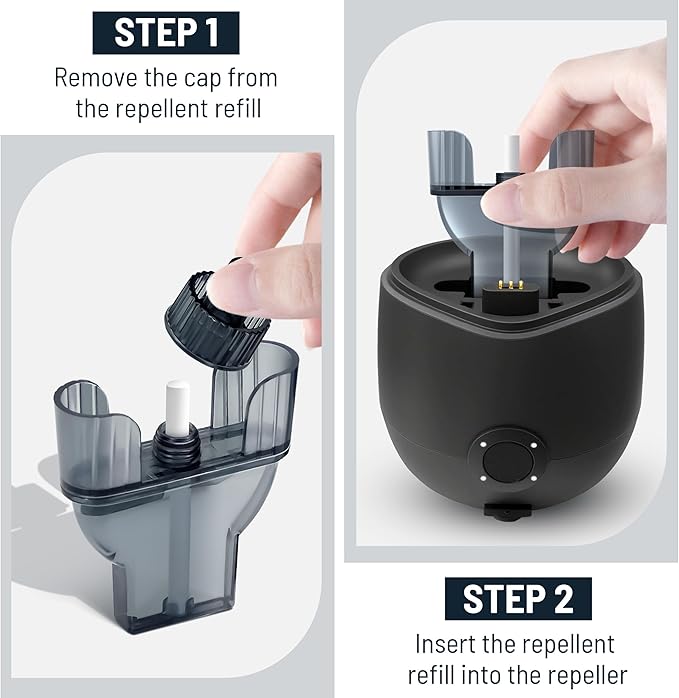 STEP 1
Remove the cap from the repellent refill

STEP 2
Insert the repellent refill into the repeller