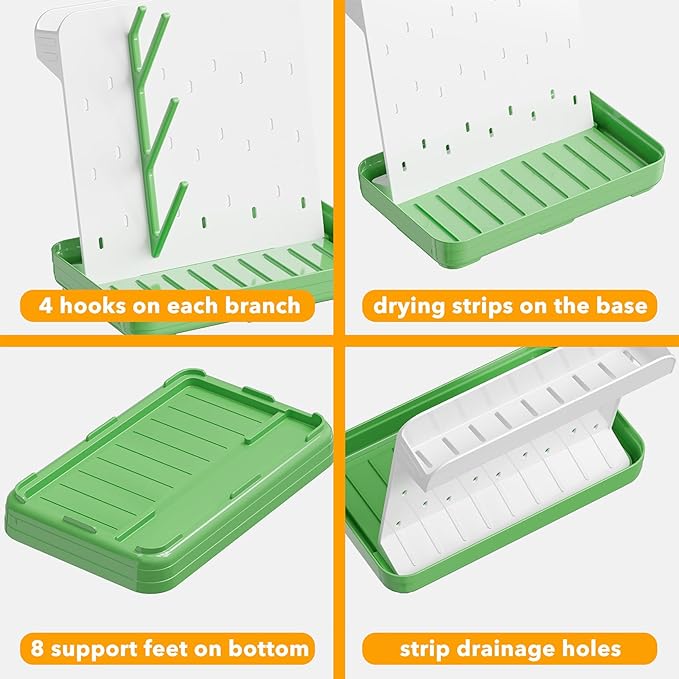 4 hooks on each branch

drying strips on the base

8 support feet on bottom

strip drainage holes