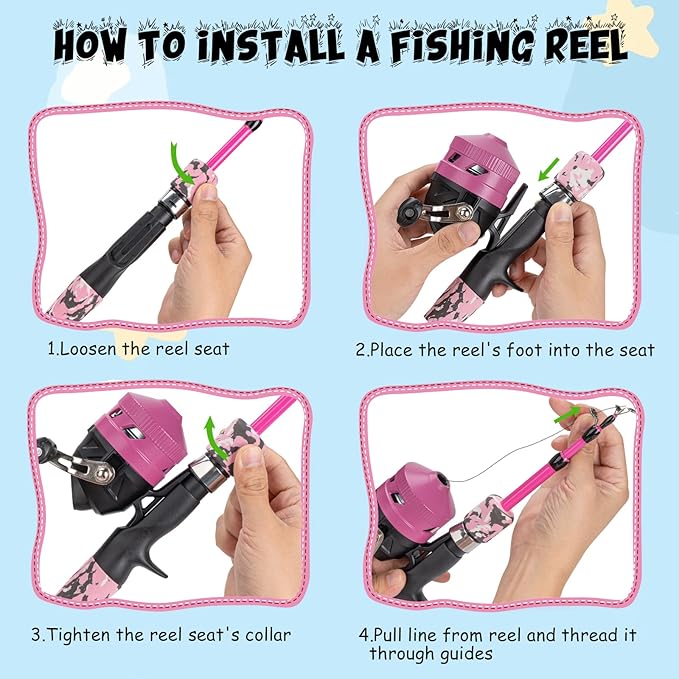 HOW TO INSTALL A FISHING REEL

1.Loosen the reel seat

2.Place the reel's foot into the seat

3.Tighten the reel seat's collar

4.Pull line from reel and thread it through guides