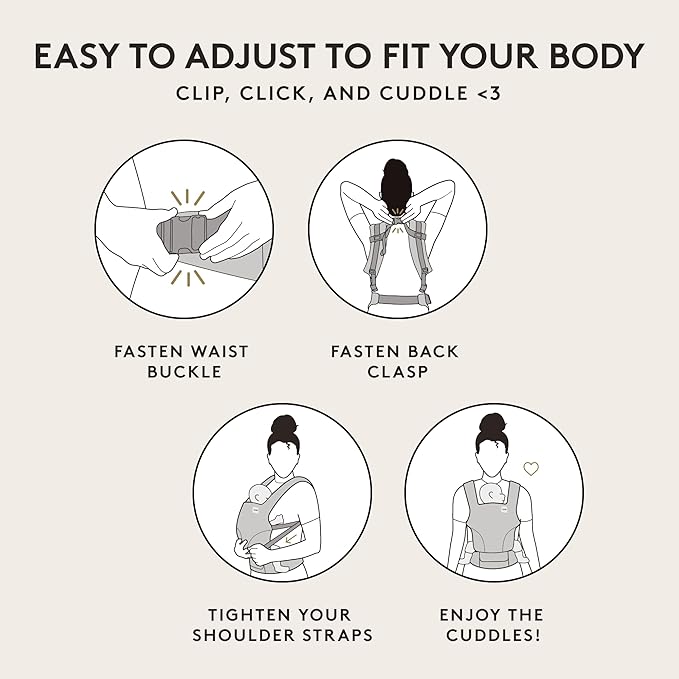 EASY TO ADJUST TO FIT YOUR BODY

CLIP, CLICK, AND CUDDLE <3

FASTEN WAIST BUCKLE

FASTEN BACK CLASP

TIGHTEN YOUR SHOULDER STRAPS

ENJOY THE CUDDLES!