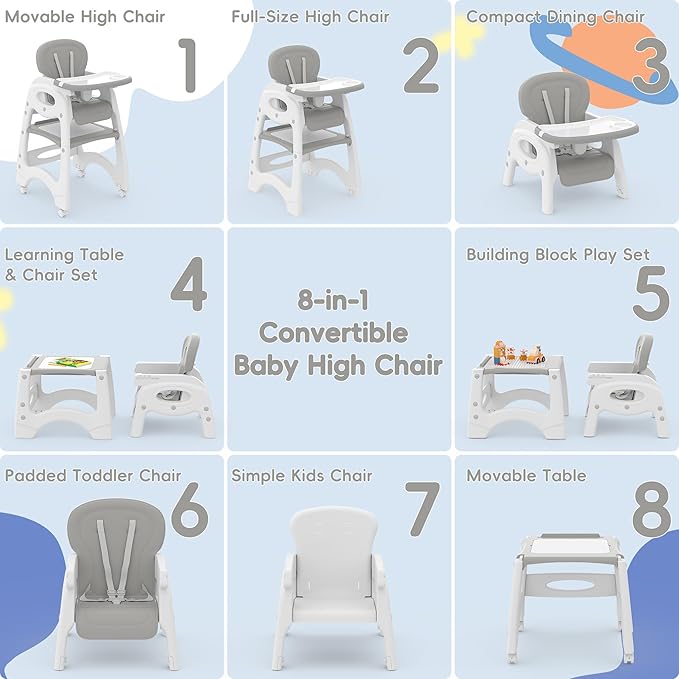 Movable High Chair
1

Full-Size High Chair
2

Compact Dining Chair
3

Learning Table & Chair Set
4

8-in-1 Convertible Baby High Chair

Building Block Play Set
5

Padded Toddler Chair
6

Simple Kids Chair
7

Movable Table
8