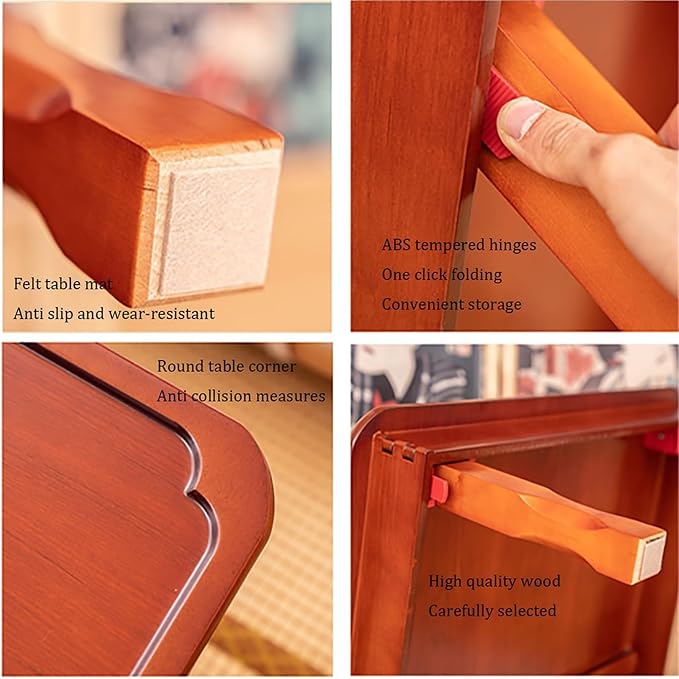 Felt table mat
Anti slip and wear-resistant

ABS tempered hinges
One click folding
Convenient storage

Round table corner
Anti collision measures

High quality wood
Carefully selected