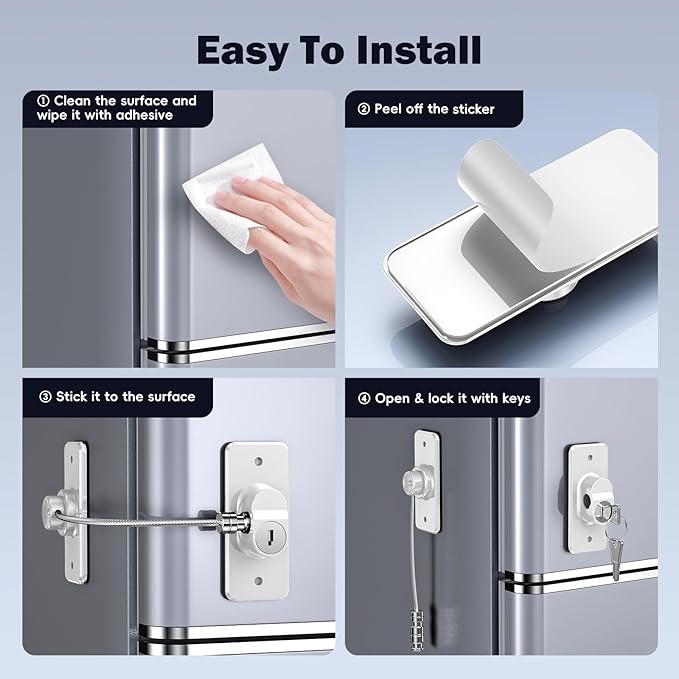 Easy To Install

① Clean the surface and wipe it with adhesive

② Peel off the sticker

③ Stick it to the surface

④ Open & lock it with keys