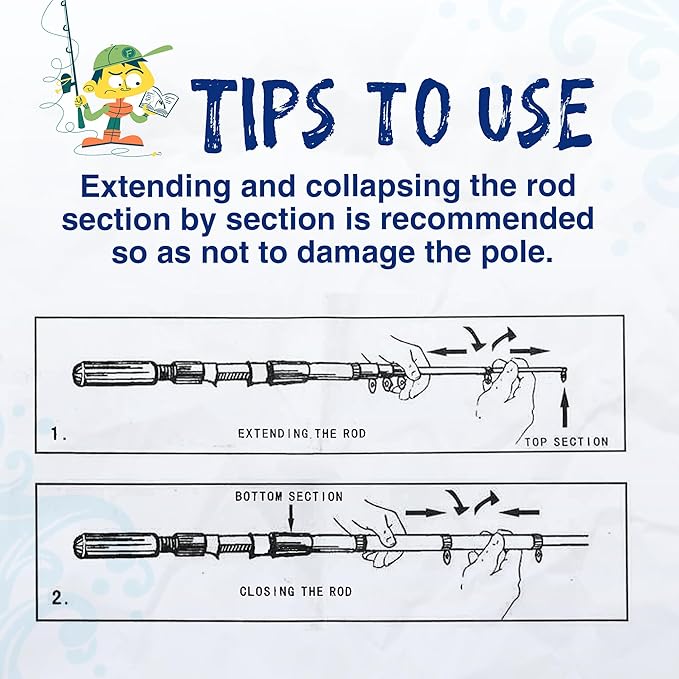 TIPS TO USE

Extending and collapsing the rod section by section is recommended so as not to damage the pole.

1.

EXTENDING THE ROD

TOP SECTION

BOTTOM SECTION

2.

CLOSING THE ROD