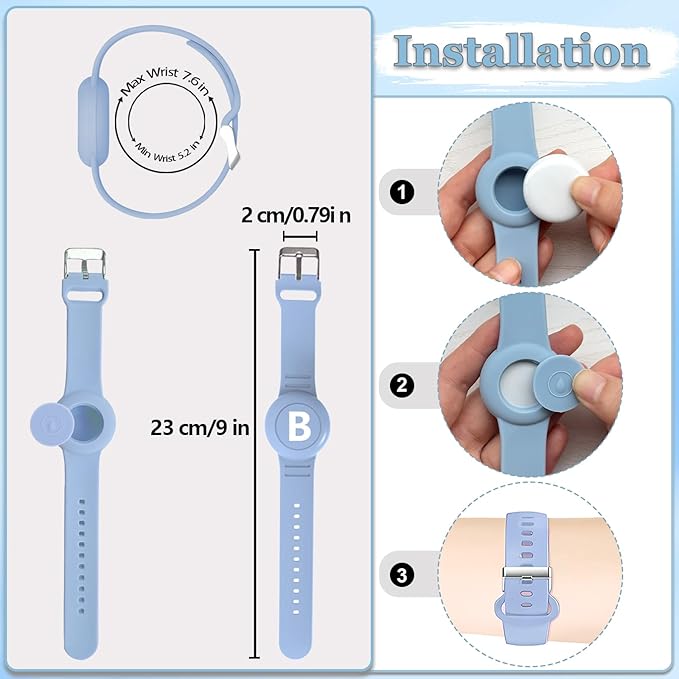 Max Wrist 7.6 in
Min Wrist 5.2 in

2 cm/0.79i n

23 cm/9 in

B

Installation

1

2

3