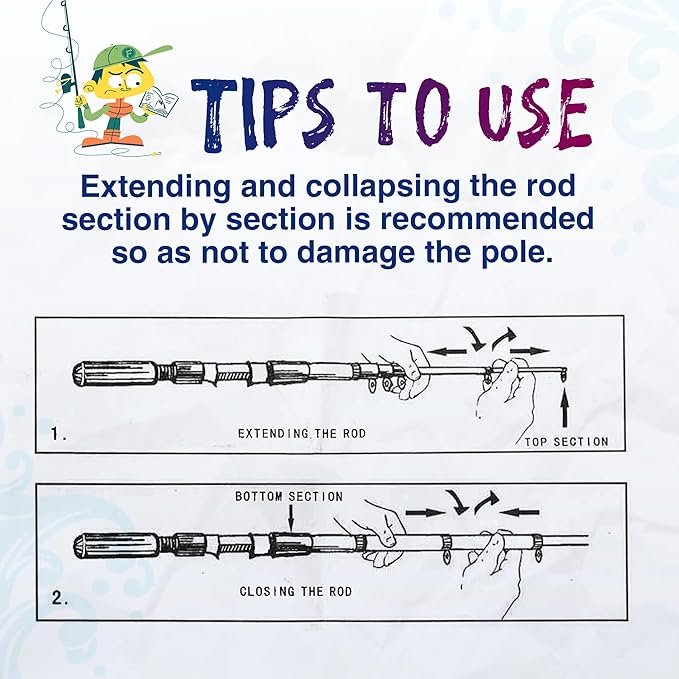 TIPS TO USE

Extending and collapsing the rod section by section is recommended so as not to damage the pole.

1.

EXTENDING THE ROD

TOP SECTION

BOTTOM SECTION

2.

CLOSING THE ROD