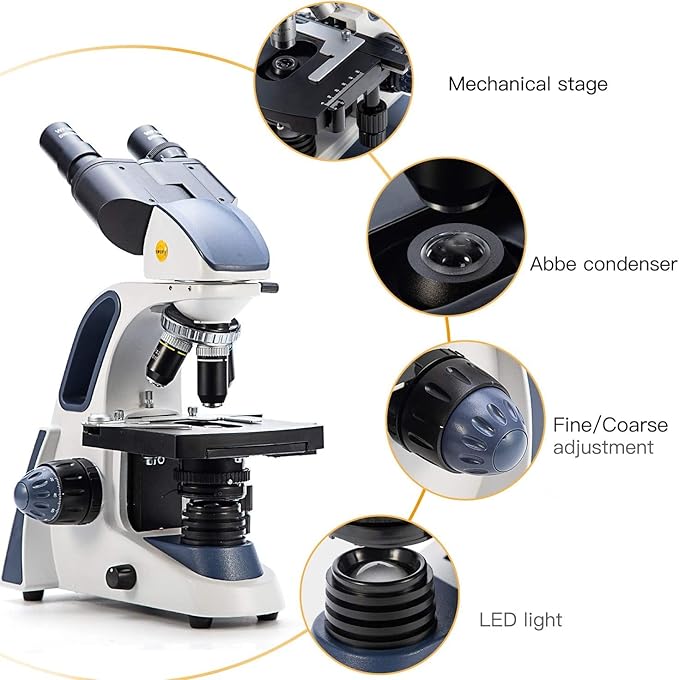 Mechanical stage

Abbe condenser

Fine/Coarse adjustment

LED light