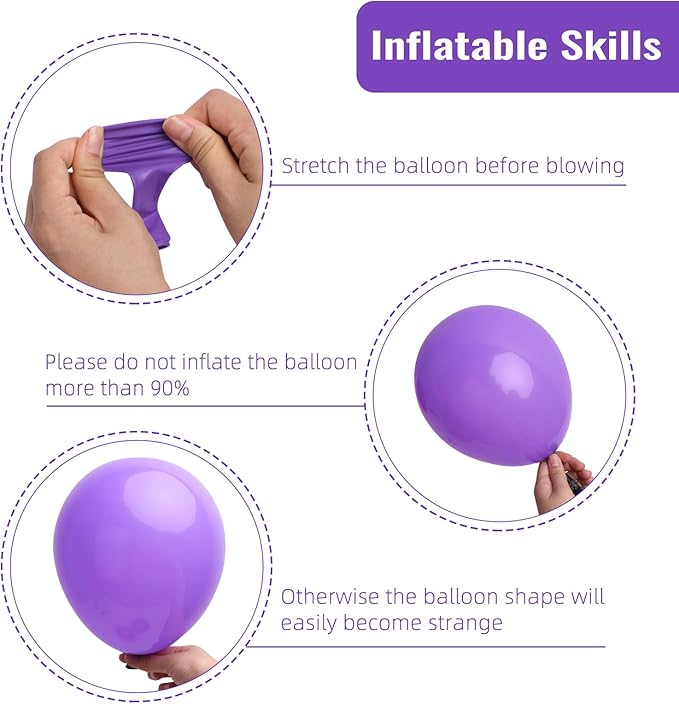 Inflatable Skills

Stretch the balloon before blowing

Please do not inflate the balloon more than 90%

Otherwise the balloon shape will easily become strange