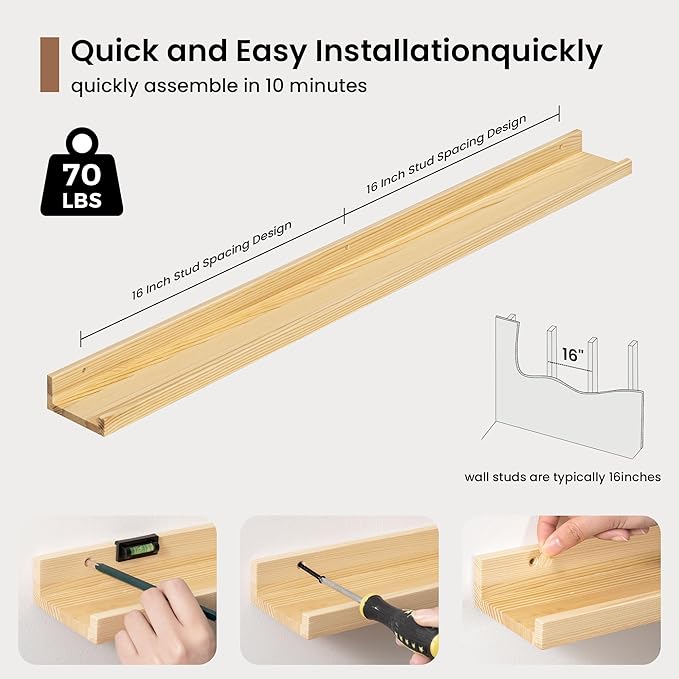 Quick and Easy Installationquickly
quickly assemble in 10 minutes

70
LBS

16 Inch Stud Spacing Design
16 Inch Stud Spacing Design

16"

wall studs are typically 16inches