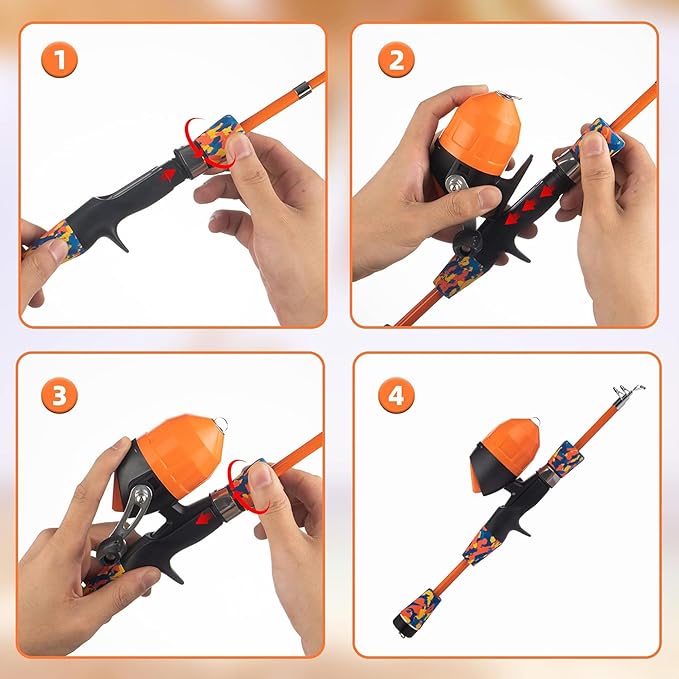 1

2

3

4