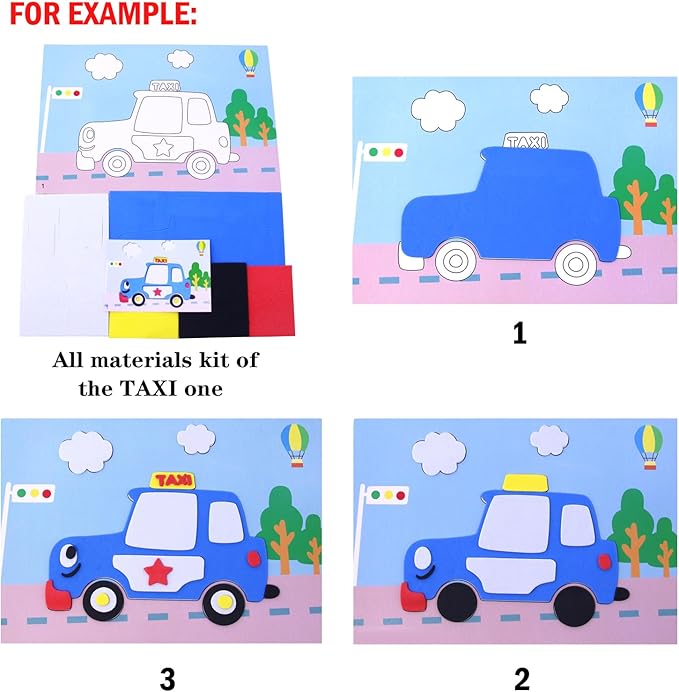 FOR EXAMPLE:

TAXI

1

TAXI

All materials kit of the TAXI one

TAXI

1

TAXI

3

2