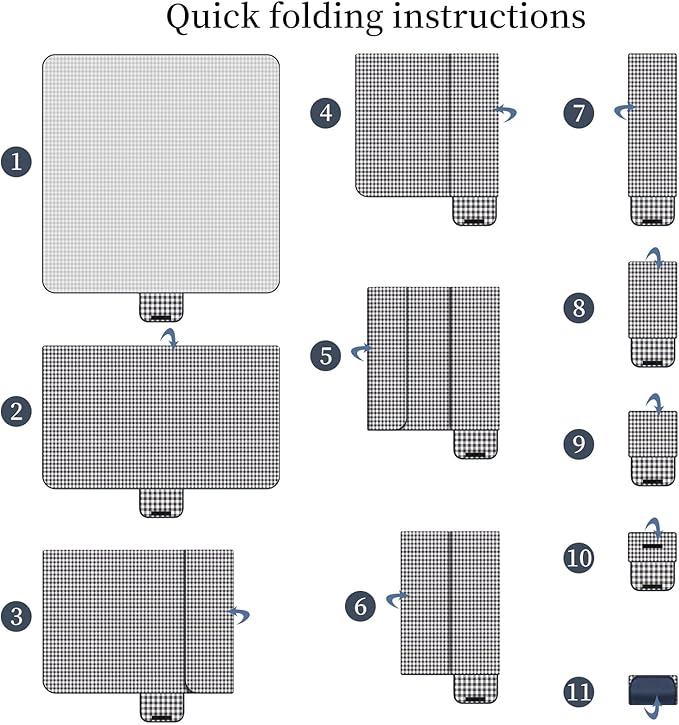 Quick folding instructions

1

2

3

4

5

6

7

8

9

10

11