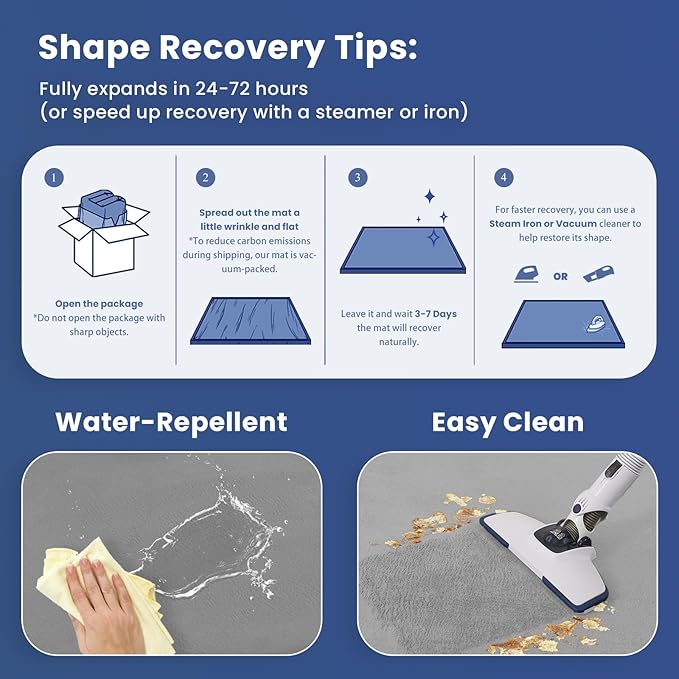 Shape Recovery Tips:

Fully expands in 24-72 hours (or speed up recovery with a steamer or iron)

1

Open the package
*Do not open the package with sharp objects.

2

Spread out the mat a little wrinkle and flat
*To reduce carbon emissions during shipping, our mat is vacuum-packed.

3

Leave it and wait 3-7 Days the mat will recover naturally.

4

For faster recovery, you can use a Steam Iron or Vacuum cleaner to help restore its shape.

OR

Water-Repellent

Easy Clean