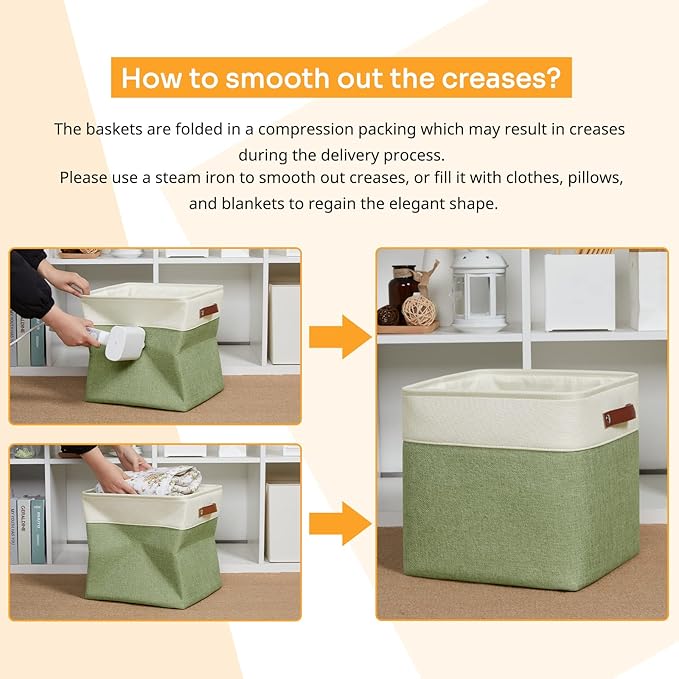 How to smooth out the creases?

The baskets are folded in a compression packing which may result in creases during the delivery process.
Please use a steam iron to smooth out creases, or fill it with clothes, pillows, and blankets to regain the elegant shape.