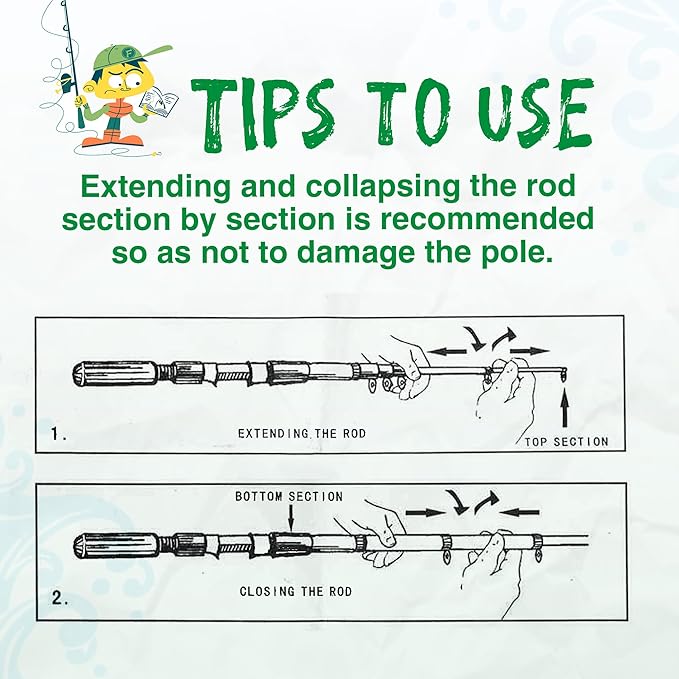 TIPS TO USE

Extending and collapsing the rod section by section is recommended so as not to damage the pole.

1.

EXTENDING THE ROD

TOP SECTION

BOTTOM SECTION

2.

CLOSING THE ROD