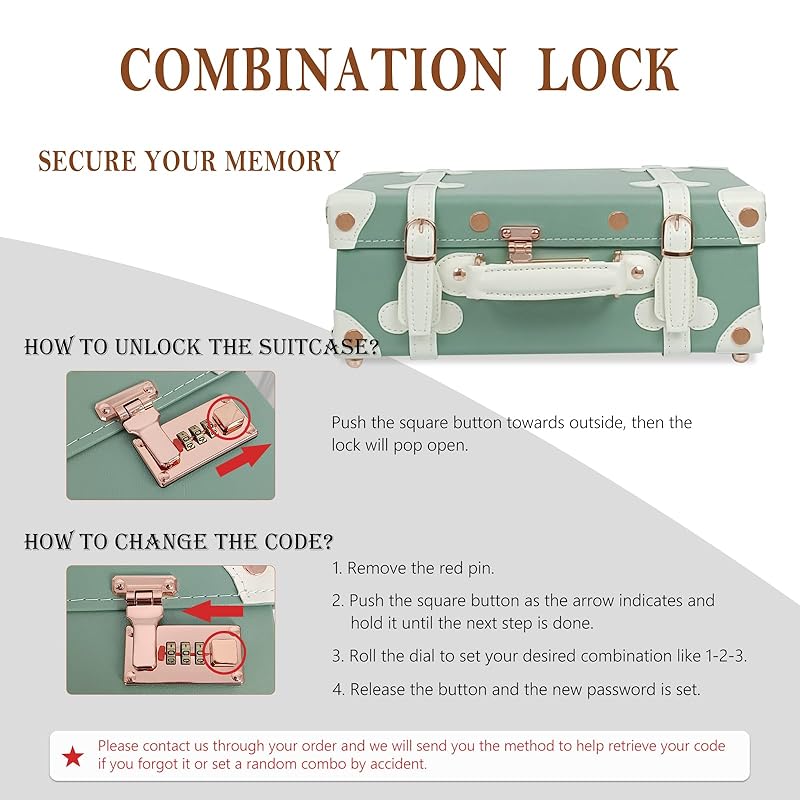 COMBINATION LOCK

SECURE YOUR MEMORY

HOW TO UNLOCK THE SUITCASE?

Push the square button towards outside, then the lock will pop open.

HOW TO CHANGE THE CODE?

1. Remove the red pin.

2. Push the square button as the arrow indicates and hold it until the next step is done.

3. Roll the dial to set your desired combination like 1-2-3.

4. Release the button and the new password is set.

★ Please contact us through your order and we will send you the method to help retrieve your code if you forgot it or set a random combo by accident.