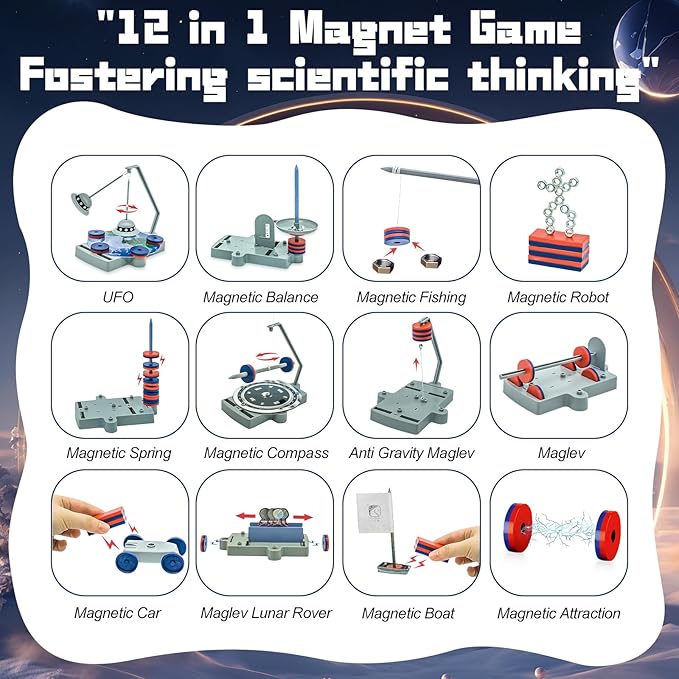 "12 in 1 Magnet Game Fostering scientific thinking"

UFO

Magnetic Balance

Magnetic Fishing

Magnetic Robot

Magnetic Spring

Magnetic Compass

Anti Gravity Maglev

Maglev

Magnetic Car

Maglev Lunar Rover

Magnetic Boat

Magnetic Attraction