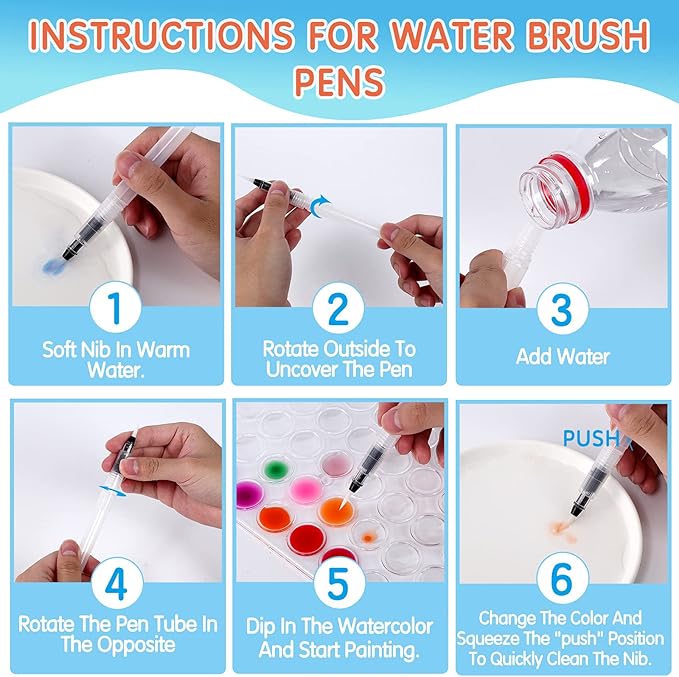 INSTRUCTIONS FOR WATER BRUSH PENS

1
Soft Nib In Warm Water.

2
Rotate Outside To Uncover The Pen

3
Add Water

4
Rotate The Pen Tube In The Opposite

5
Dip In The Watercolor And Start Painting.

PUSH
6
Change The Color And Squeeze The "push" Position To Quickly Clean The Nib.