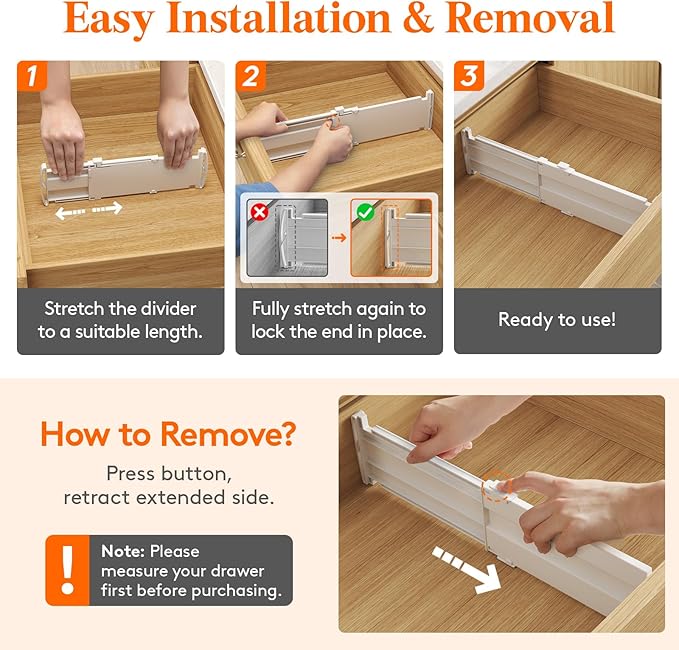 Easy Installation & Removal

1

Stretch the divider to a suitable length.

2

Fully stretch again to lock the end in place.

3

Ready to use!

How to Remove?

Press button, retract extended side.

!

Note: Please measure your drawer first before purchasing.