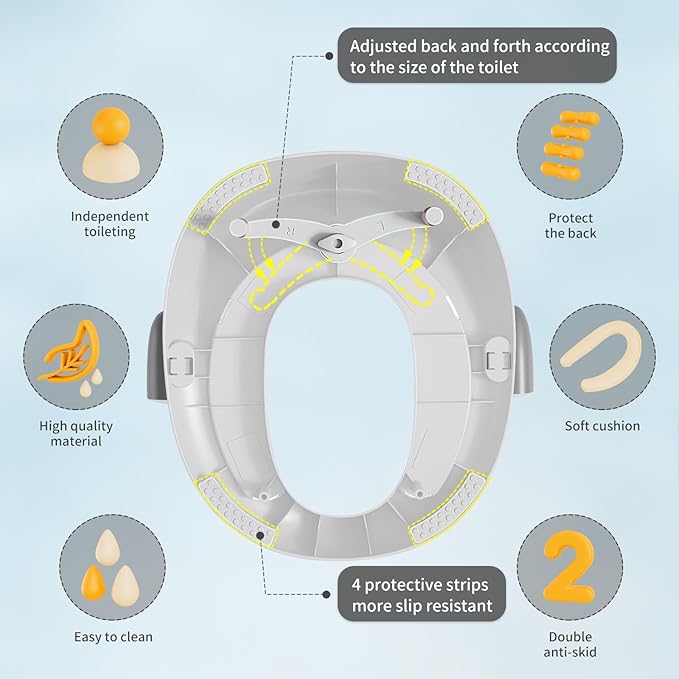 Adjusted back and forth according to the size of the toilet

Independent toileting

Protect the back

R

L

High quality material

Soft cushion

Easy to clean

4 protective strips more slip resistant

2

Double anti-skid