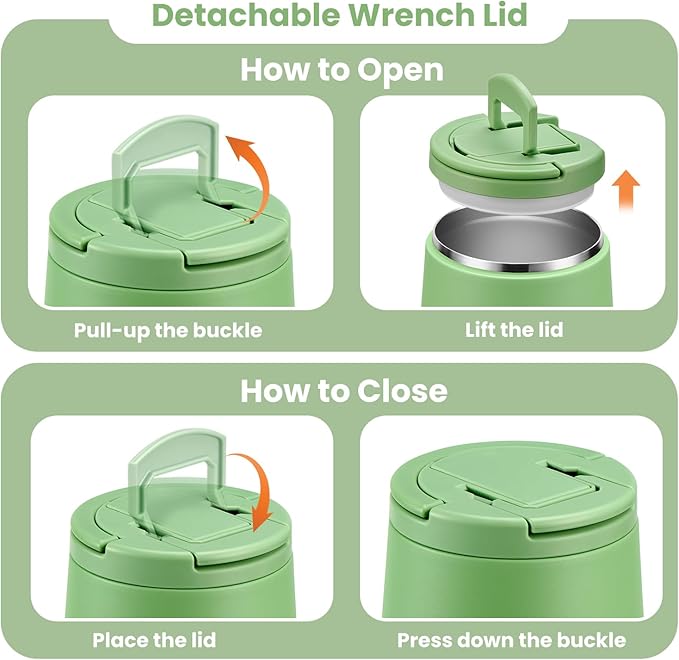 Detachable Wrench Lid

How to Open

Pull-up the buckle

Lift the lid

How to Close

Place the lid

Press down the buckle