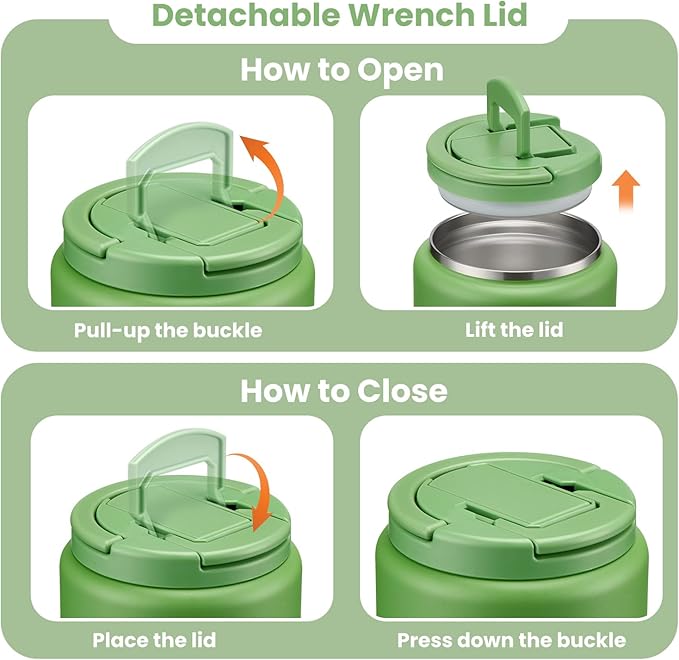 Detachable Wrench Lid

How to Open

Pull-up the buckle

Lift the lid

How to Close

Place the lid

Press down the buckle