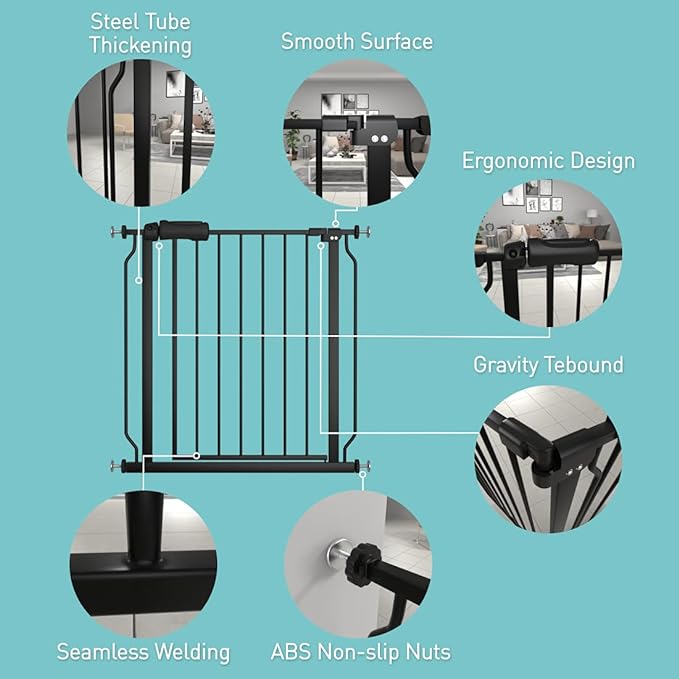 Steel Tube Thickening

Smooth Surface

Ergonomic Design

Gravity Tebound

Seamless Welding

ABS Non-slip Nuts