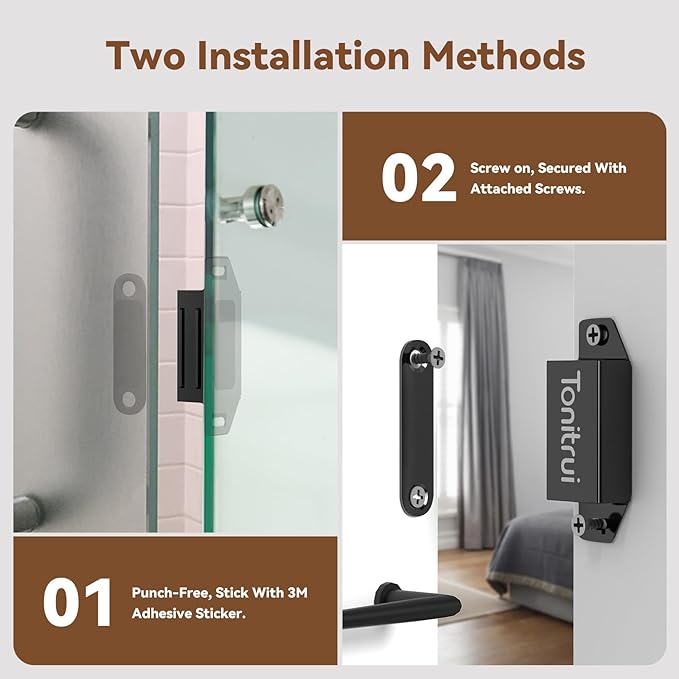 Two Installation Methods

02 Screw on, Secured With Attached Screws.

Tonitrui

01 Punch-Free, Stick With 3M Adhesive Sticker.