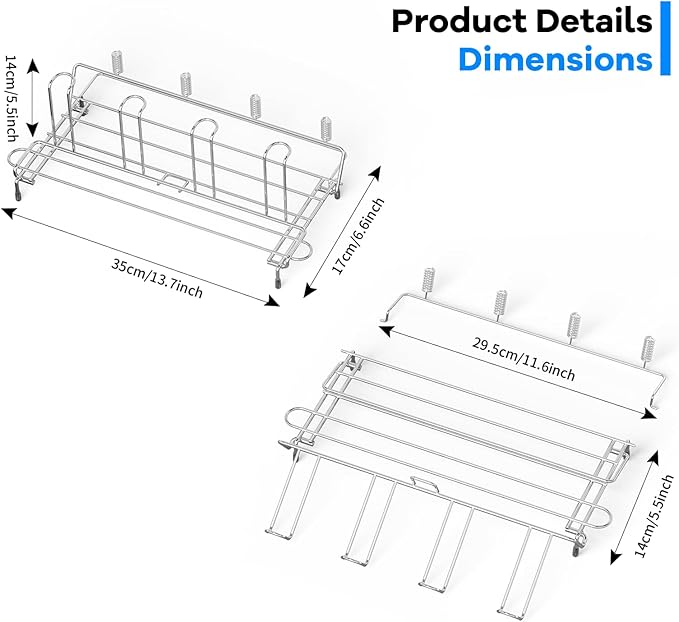 Product Details
Dimensions

14cm/5.5inch

35cm/13.7inch

17cm/6.6inch

29.5cm/11.6inch

14cm/5.5inch