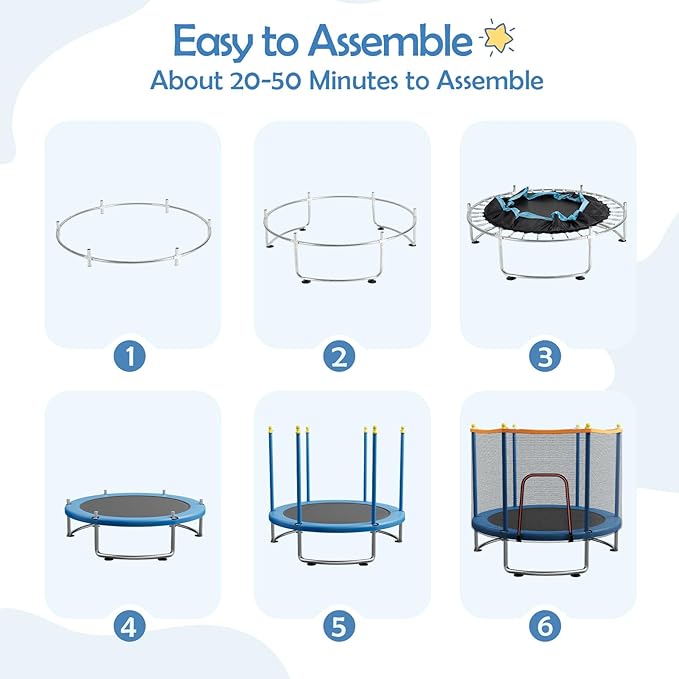 Easy to Assemble
About 20-50 Minutes to Assemble

1

2

3

4

5

6