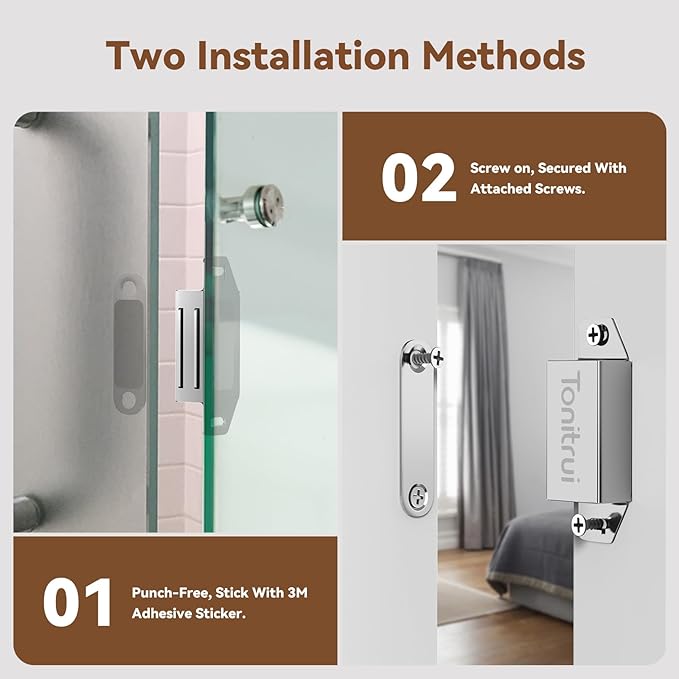 Two Installation Methods

02 Screw on, Secured With Attached Screws.

Tonitrui

01 Punch-Free, Stick With 3M Adhesive Sticker.