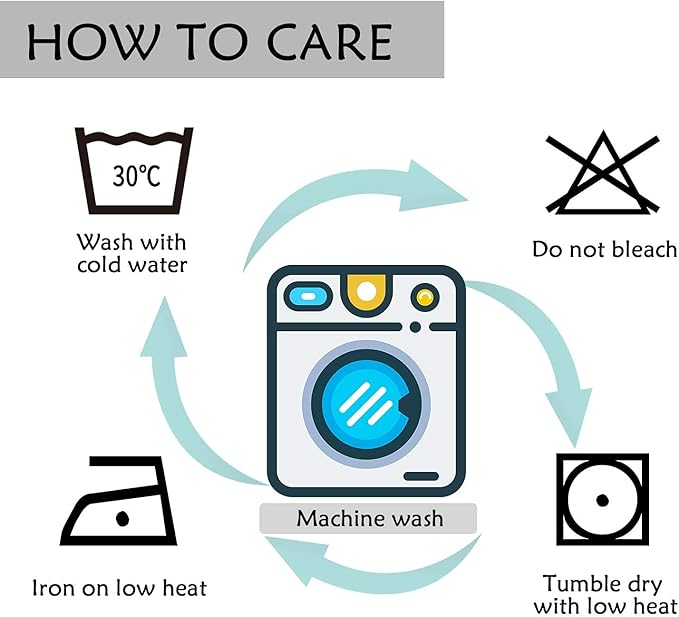 HOW TO CARE

30℃

Wash with cold water

Do not bleach

Machine wash

Iron on low heat

Tumble dry with low heat