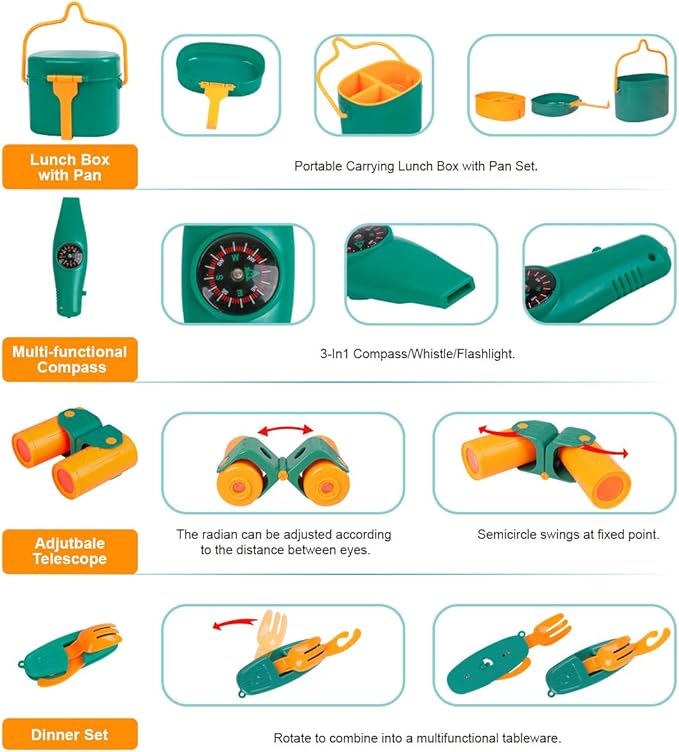 Lunch Box with Pan

Portable Carrying Lunch Box with Pan Set.

Multi-functional Compass

3-In1 Compass/Whistle/Flashlight.

Adjutbale Telescope

The radian can be adjusted according to the distance between eyes.

Semicircle swings at fixed point.

Dinner Set

Rotate to combine into a multifunctional tableware.